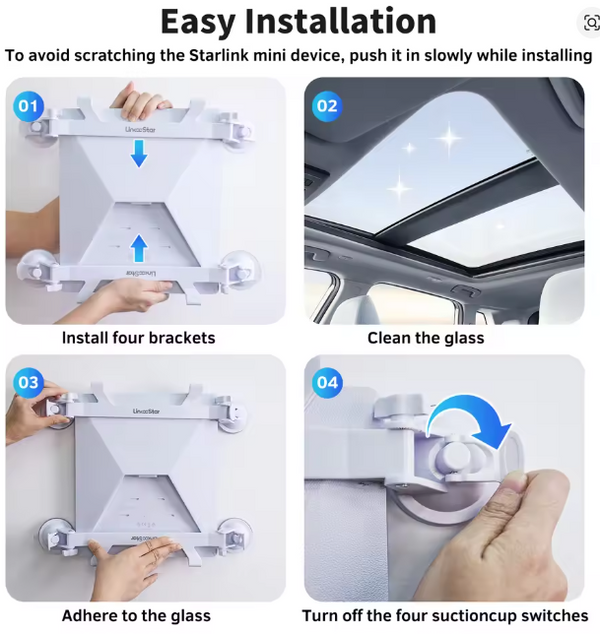 Easy Installation

To avoid scratching the Starlink mini device, push it in slowly while installing

01

UncoStar

UncoStar

Install four brackets

02

Clean the glass

03

UncoStar

UncoStar

Adhere to the glass

04

Turn off the four suctioncup switches