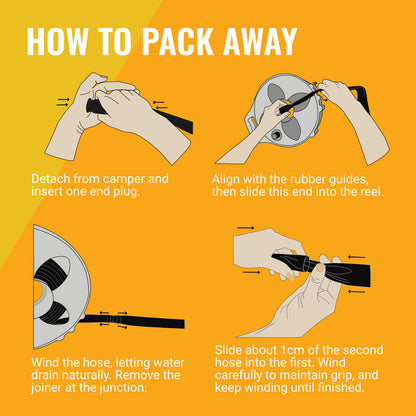 HOW TO PACK AWAY

Detach from camper and insert one end plug.

Align with the rubber guides, then slide this end into the reel.

Wind the hose, letting water drain naturally. Remove the joiner at the junction.

Slide about 1cm of the second hose into the first. Wind carefully to maintain grip, and keep winding until finished.