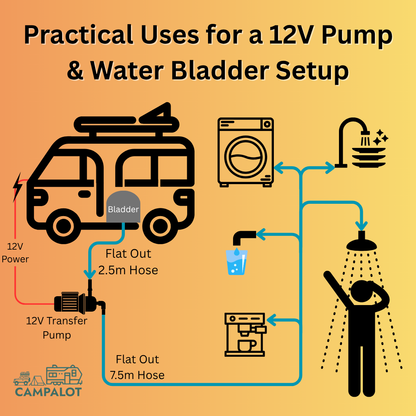 Practical Uses for a 12V Pump & Water Bladder Setup

Bladder

12V Power

Flat Out 2.5m Hose

12V Transfer Pump

Flat Out 7.5m Hose

CAMPALOT