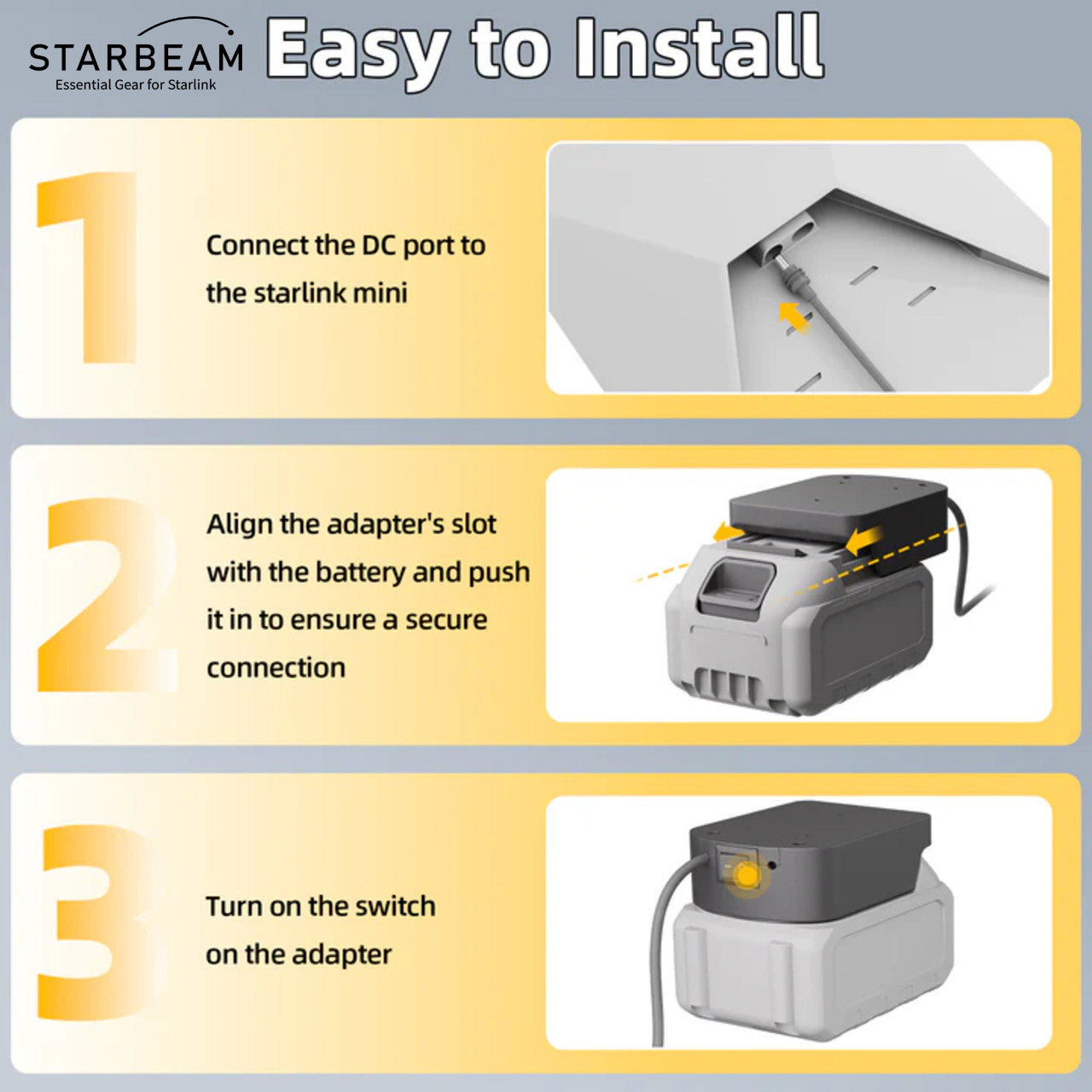 STARBEAM
Essential Gear for Starlink

Easy to Install

1

Connect the DC port to the starlink mini

2

Align the adapter's slot with the battery and push it in to ensure a secure connection

3

Turn on the switch on the adapter