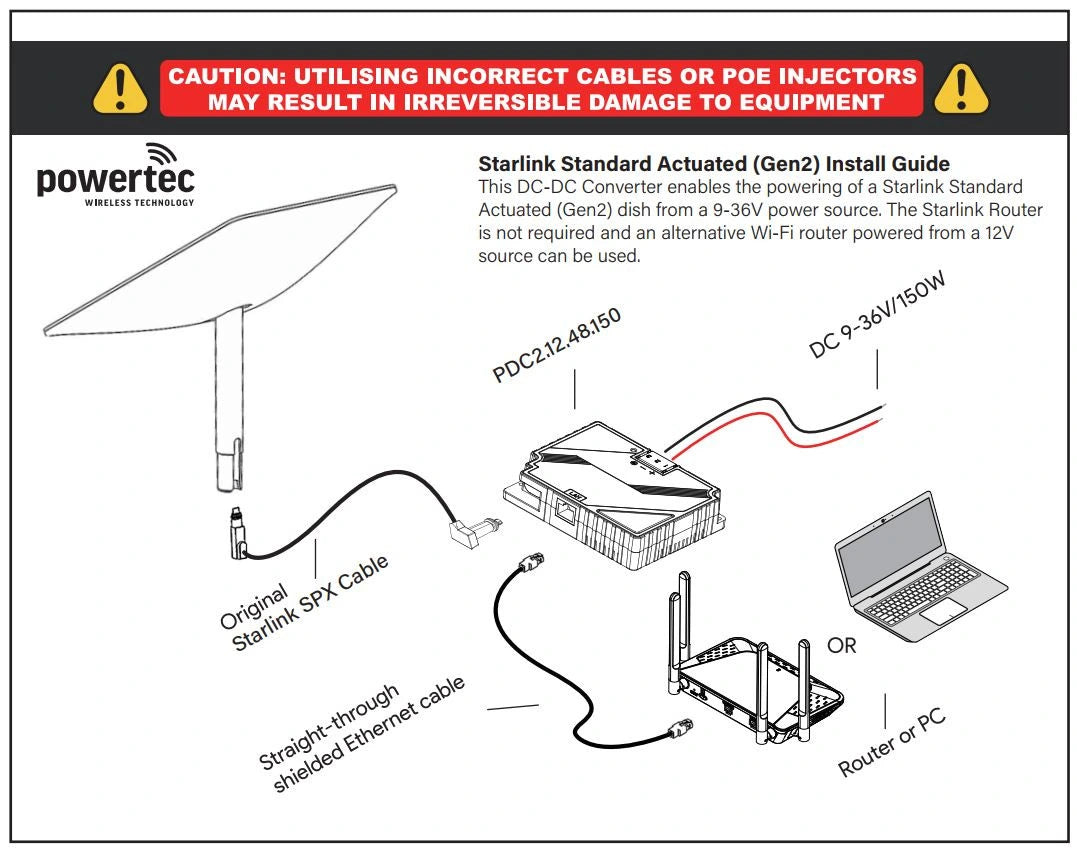 CAUTION: UTILISING INCORRECT CABLES OR POE INJECTORS MAY RESULT IN IRREVERSIBLE DAMAGE TO EQUIPMENT

powertec
WIRELESS TECHNOLOGY

Starlink Standard Actuated (Gen2) Install Guide
This DC-DC Converter enables the powering of a Starlink Standard Actuated (Gen2) dish from a 9-36V power source. The Starlink Router is not required and an alternative Wi-Fi router powered from a 12V source can be used.

PDC2.12.48.150

DC 9-36V/150W

Original Starlink SPX Cable

Straight-through shielded Ethernet cable

OR

Router or PC